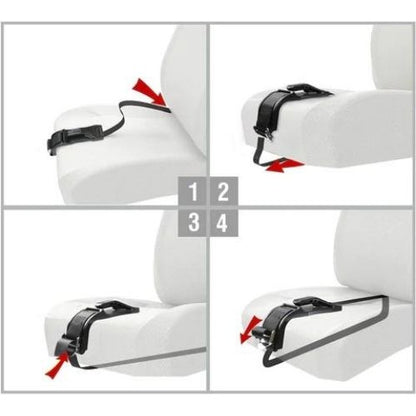 1 2
3 4