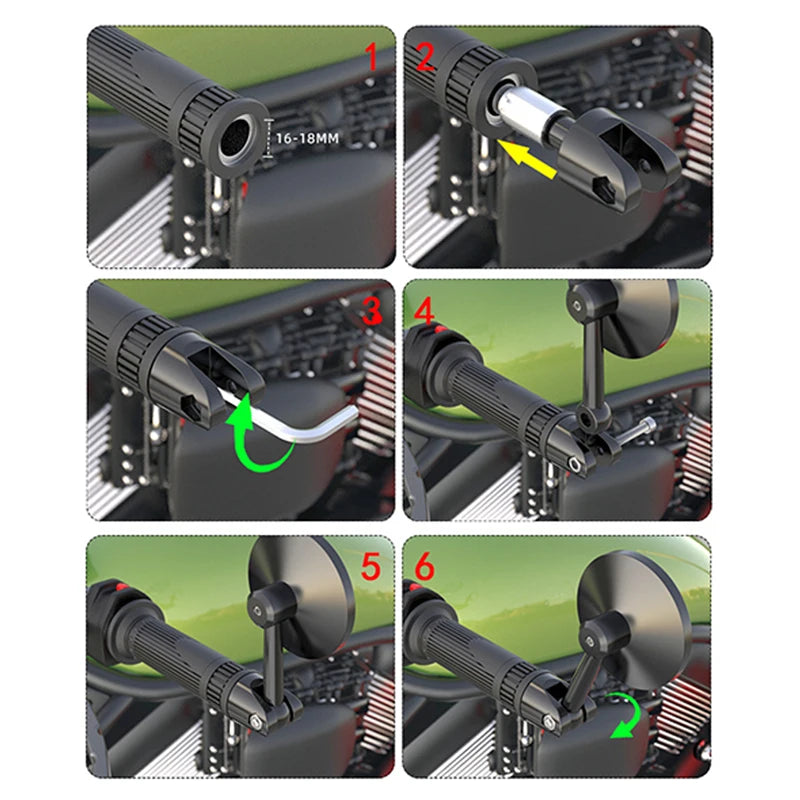 1
16-18MM
2
3
4
5
6