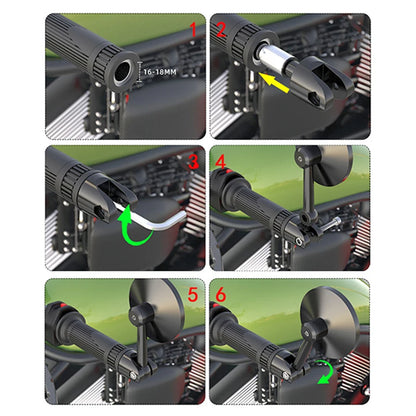 1

16-18MM

2

3

4

5

6